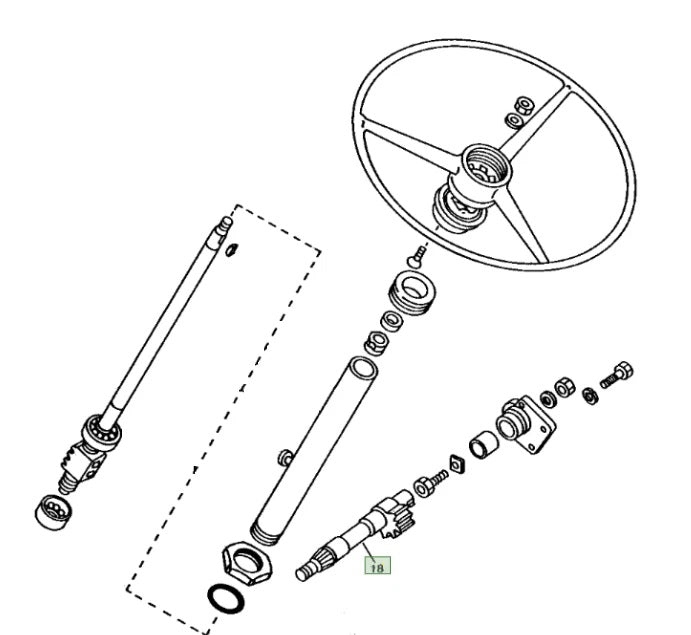 18